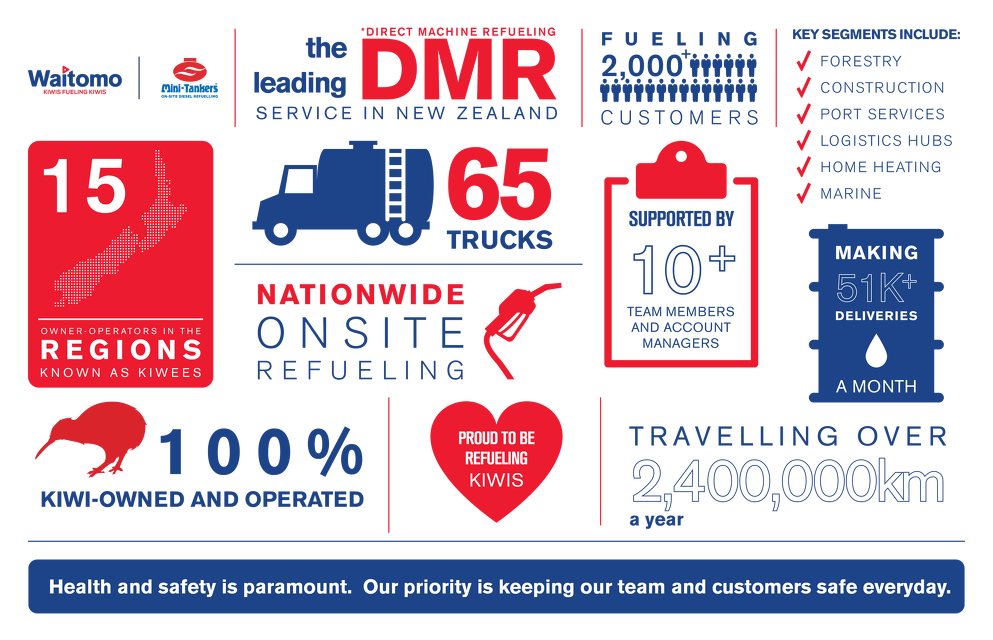 Waitomo
KIWIS FUELING KIWIS

Mini-Tankers
ON-SITE DIESEL REFUELLING

the leading *DIRECT MACHINE REFUELING DMR SERVICE IN NEW ZEALAND

FUELING 2,000+ CUSTOMERS

KEY SEGMENTS INCLUDE:
FORESTRY
CONSTRUCTION
PORT SERVICES
LOGISTICS HUBS
HOME HEATING
MARINE

15
OWNER-OPERATORS IN THE REGIONS KNOWN AS KIWEES

65 TRUCKS

NATIONWIDE ONSITE REFUELING

SUPPORTED BY 10+ TEAM MEMBERS AND ACCOUNT MANAGERS

MAKING 51K+ DELIVERIES A MONTH

100%
KIWI-OWNED AND OPERATED

PROUD TO BE REFUELING KIWIS

TRAVELLING OVER 2,400,000km a year

Health and safety is paramount. Our priority is keeping our team and customers safe everyday.